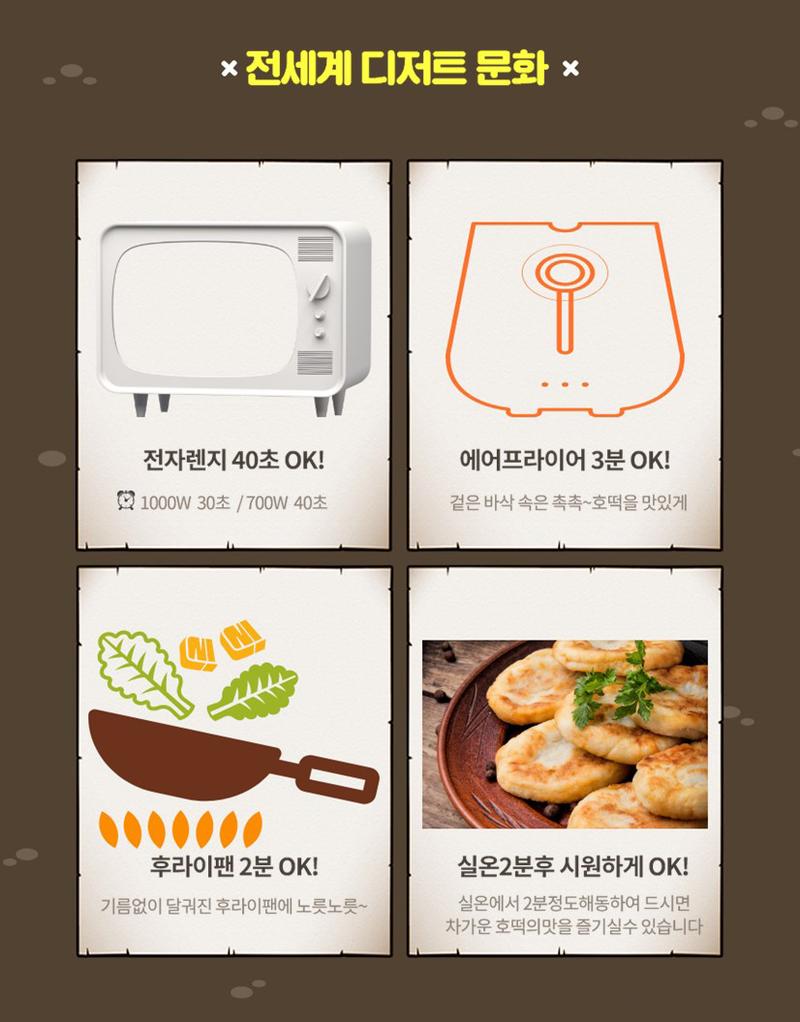 × 전세계 디저트 문화 ×

전자렌지 40초 OK!

1000W 30초 / 700W 40초

에어프라이어 3분 OK!

겉은 바삭 속은 촉촉~호떡을 맛있게

후라이팬 2분 OK!

기름없이 달궈진 후라이팬에 노릇노릇~

실온2분후 시원하게 OK!

실온에서 2분정도해동하여 드시면 차가운 호떡의맛을 즐기실수 있습니다