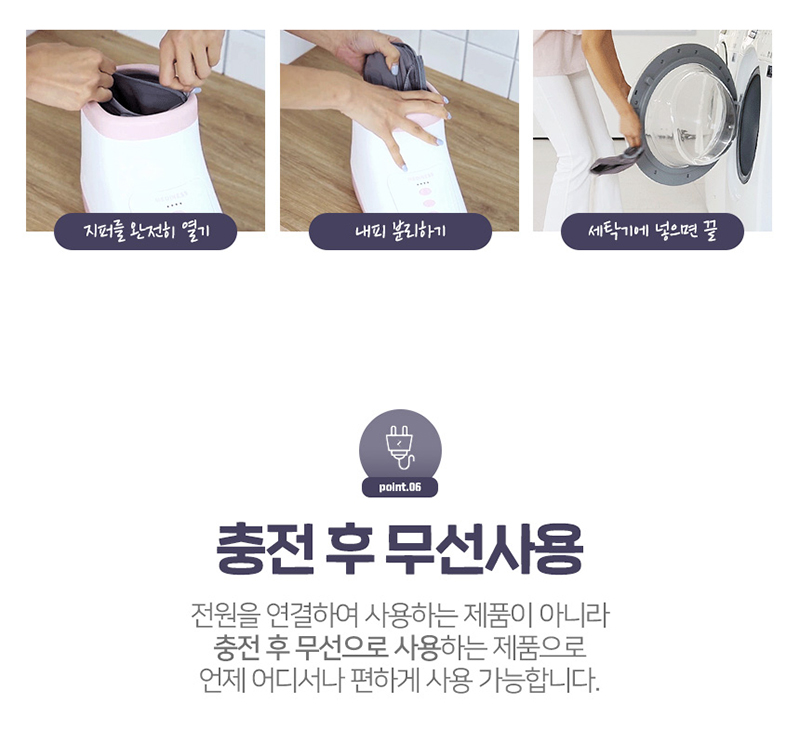 지퍼를 완전히 열기

내피 분리하기

세탁기에 넣으면 끝

point.06

충전 후 무선사용

전원을 연결하여 사용하는 제품이 아니라
충전 후 무선으로 사용하는 제품으로
언제 어디서나 편하게 사용 가능합니다.