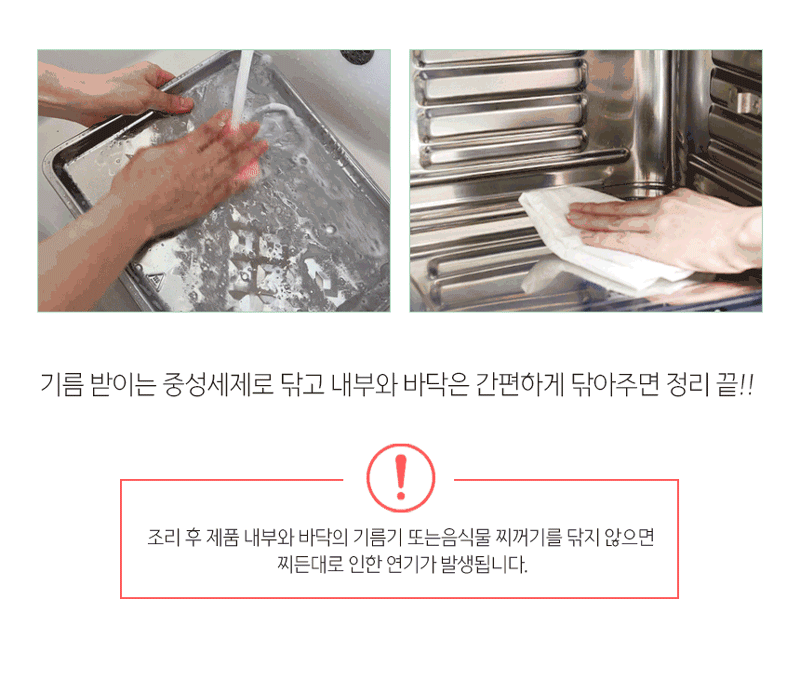 기름 받이는 중성세제로 닦고 내부와 바닥은 간편하게 닦아주면 정리 끝!!

!

조리 후 제품 내부와 바닥의 기름기 또는음식물 찌꺼기를 닦지 않으면 찌든대로 인한 연기가 발생됩니다.