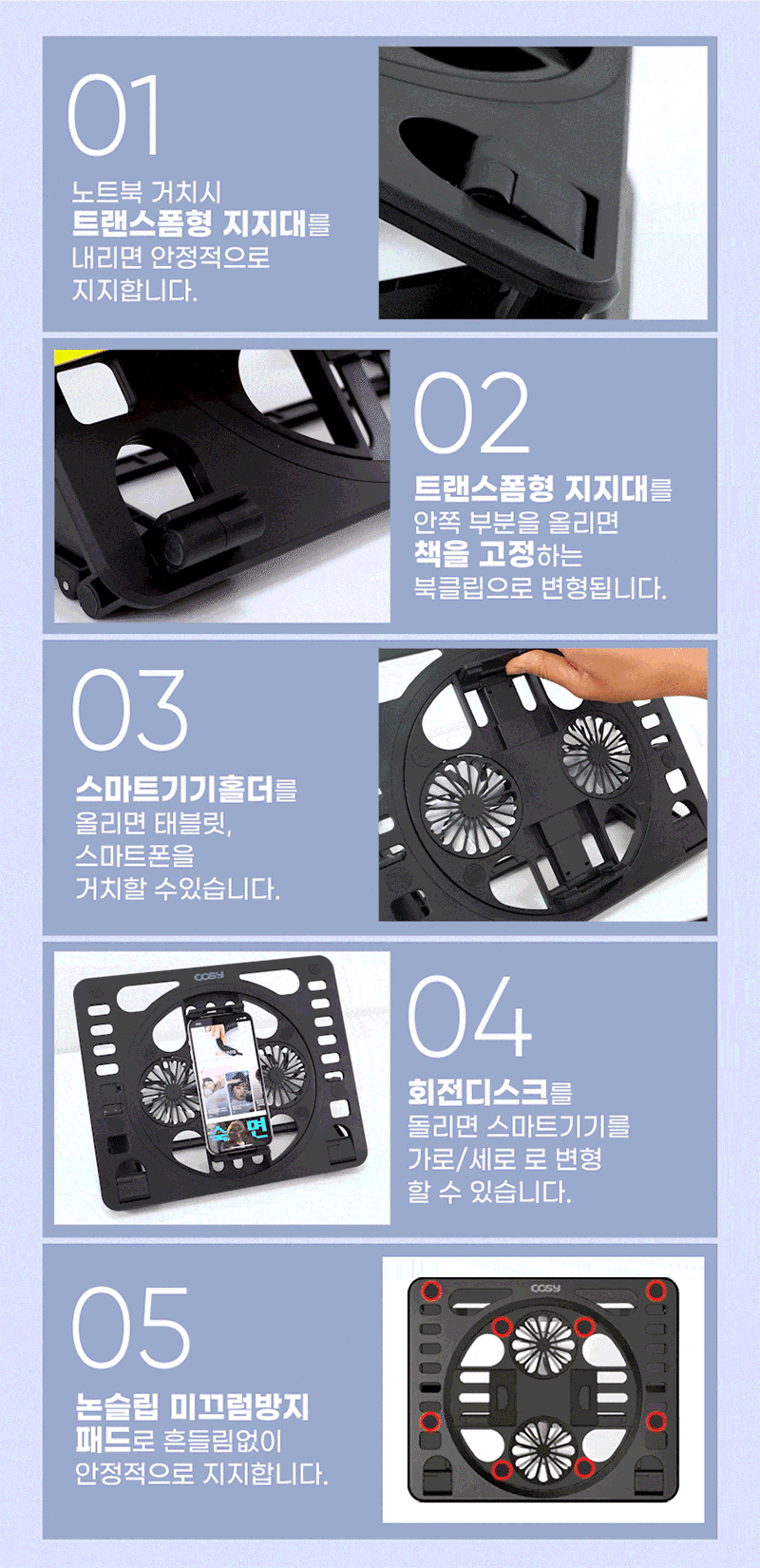 01

노트북 거치시
트랜스폼형 지지대를
내리면 안정적으로
지지합니다.

02

트랜스폼형 지지대를
안쪽 부분을 올리면
책을 고정하는
북클립으로 변형됩니다.

03

스마트기기홀더를
올리면 태블릿,
스마트폰을
거치할 수있습니다.

COSY

숙면

04

회전디스크를
돌리면 스마트기기를
가로/세로 로 변형
할 수 있습니다.

05

논슬립 미끄럼방지
패드로 흔들림없이
안정적으로 지지합니다.

COSY