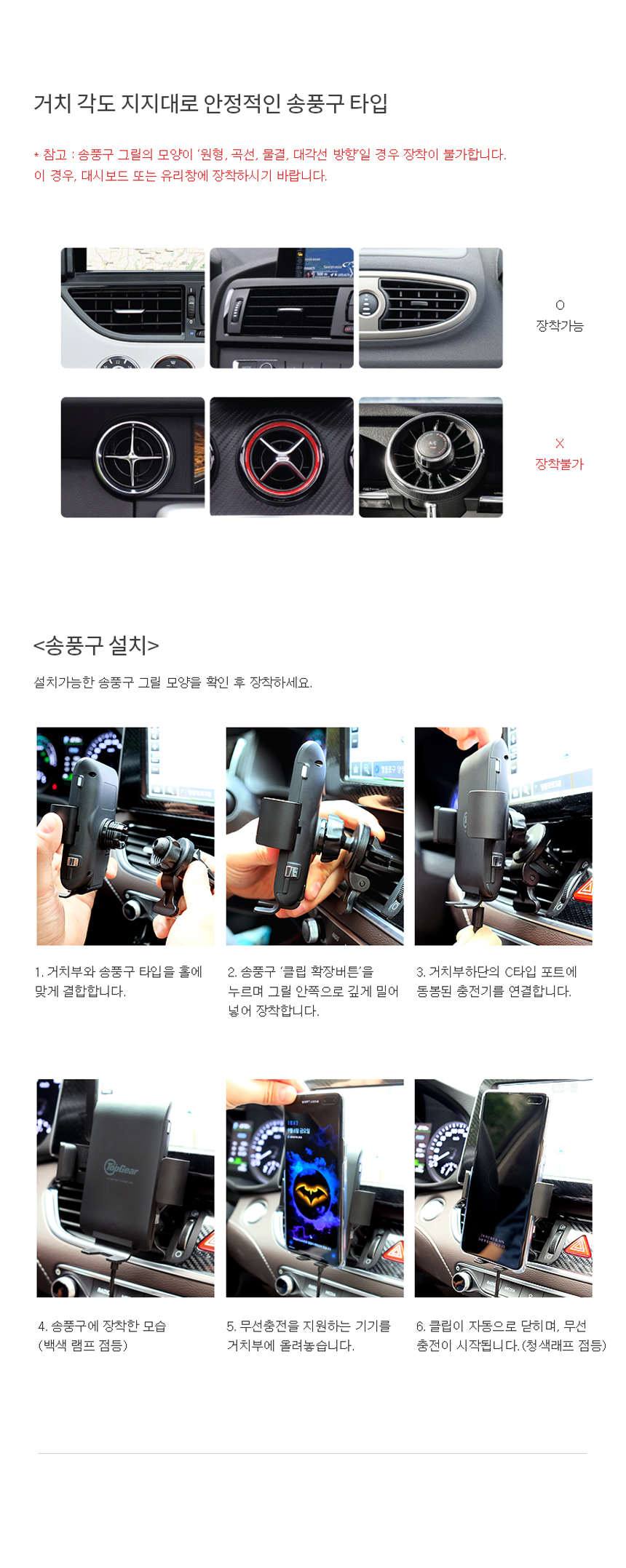 거치 각도 지지대로 안정적인 송풍구 타입

* 참고 : 송풍구 그릴의 모양이 '원형, 곡선, 물결, 대각선 방향'일 경우 장착이 불가합니다.
이 경우, 대시보드 또는 유리창에 장착하시기 바랍니다.

O
장착가능

X
장착불가

<송풍구 설치>

설치가능한 송풍구 그릴 모양을 확인 후 장착하세요.

1. 거치부와 송풍구 타입을 홀에 맞게 결합합니다.

2. 송풍구 '클립 확장버튼'을 누르며 그릴 안쪽으로 깊게 밀어 넣어 장착합니다.

3. 거치부하단의 C타입 포트에 동봉된 충전기를 연결합니다.

TopGear

4. 송풍구에 장착한 모습 (백색 램프 점등)

5. 무선충전을 지원하는 기기를 거치부에 올려놓습니다.

6. 클립이 자동으로 닫히며, 무선 충전이 시작됩니다.(청색래프 점등)