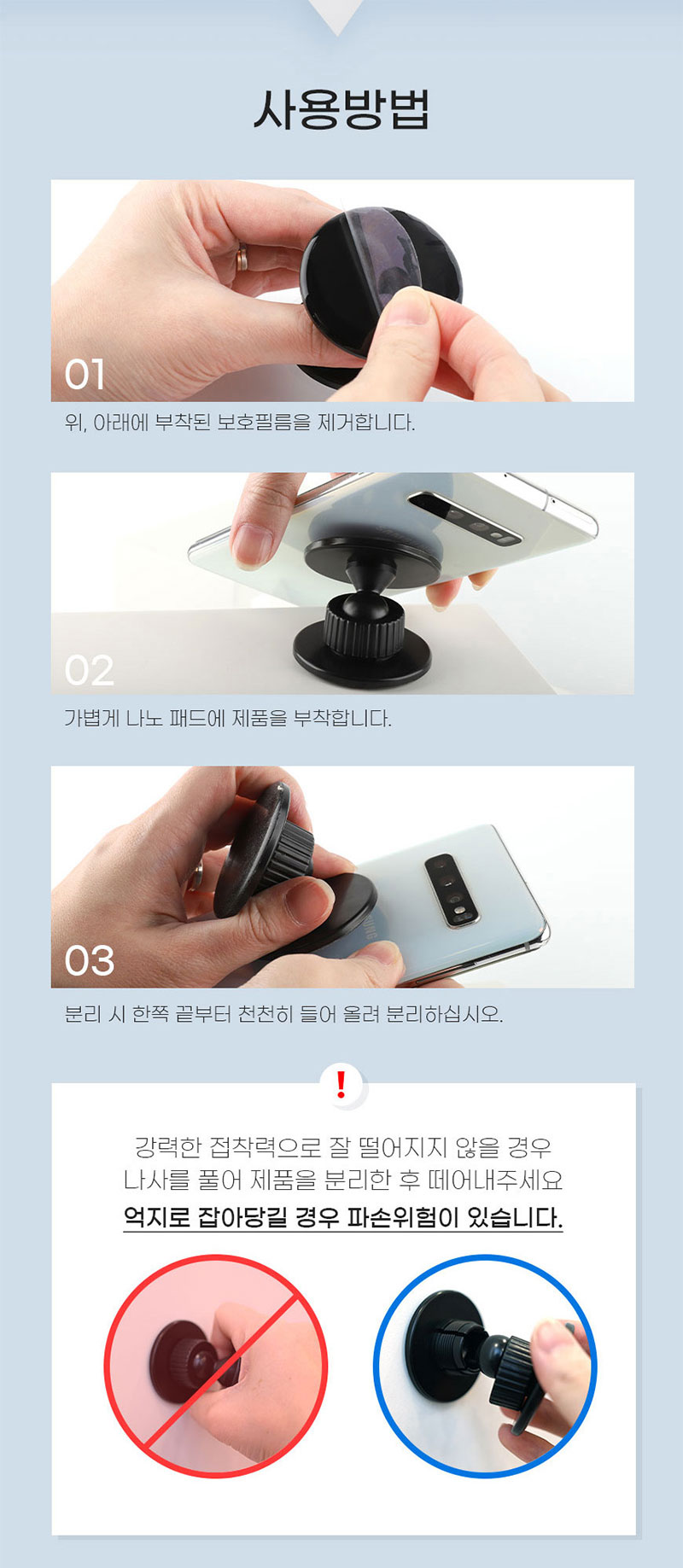 사용방법

01

위, 아래에 부착된 보호필름을 제거합니다.

02

가볍게 나노 패드에 제품을 부착합니다.

03

분리 시 한쪽 끝부터 천천히 들어 올려 분리하십시오.

!

강력한 접착력으로 잘 떨어지지 않을 경우
나사를 풀어 제품을 분리한 후 떼어내주세요
억지로 잡아당길 경우 파손위험이 있습니다.